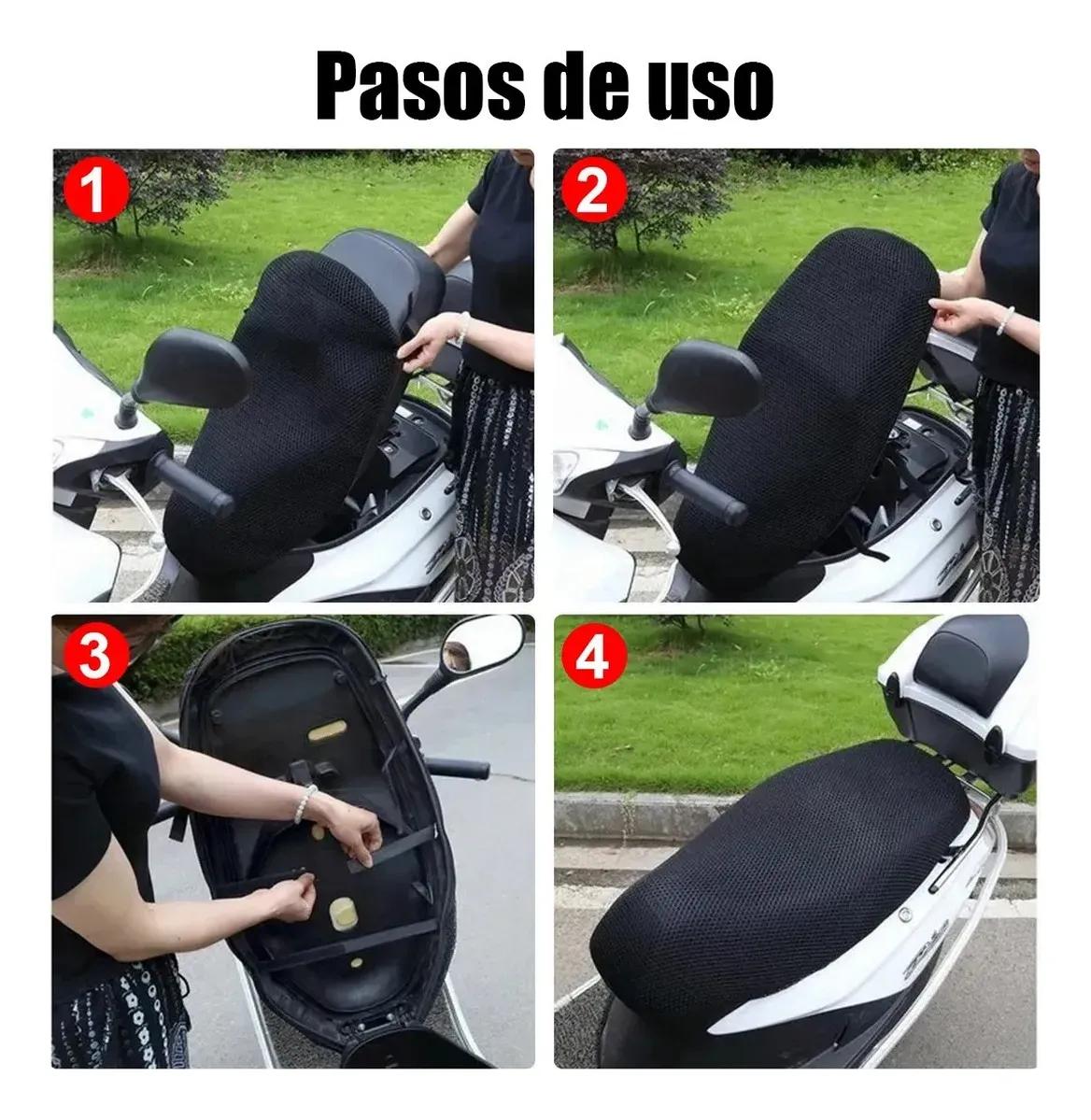 Pasos de uso

1

2

3

4