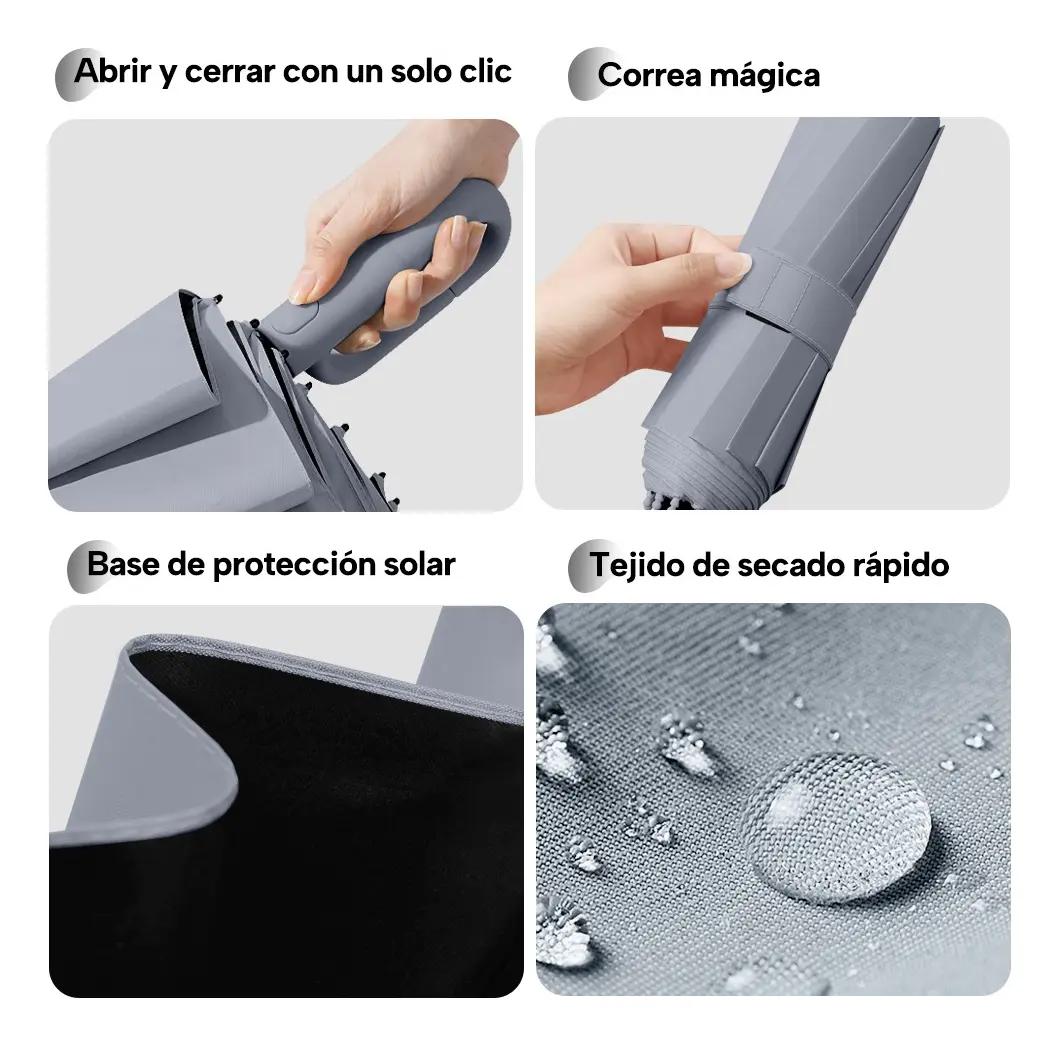 Abrir y cerrar con un solo clic

Correa mágica

Base de protección solar

Tejido de secado rápido