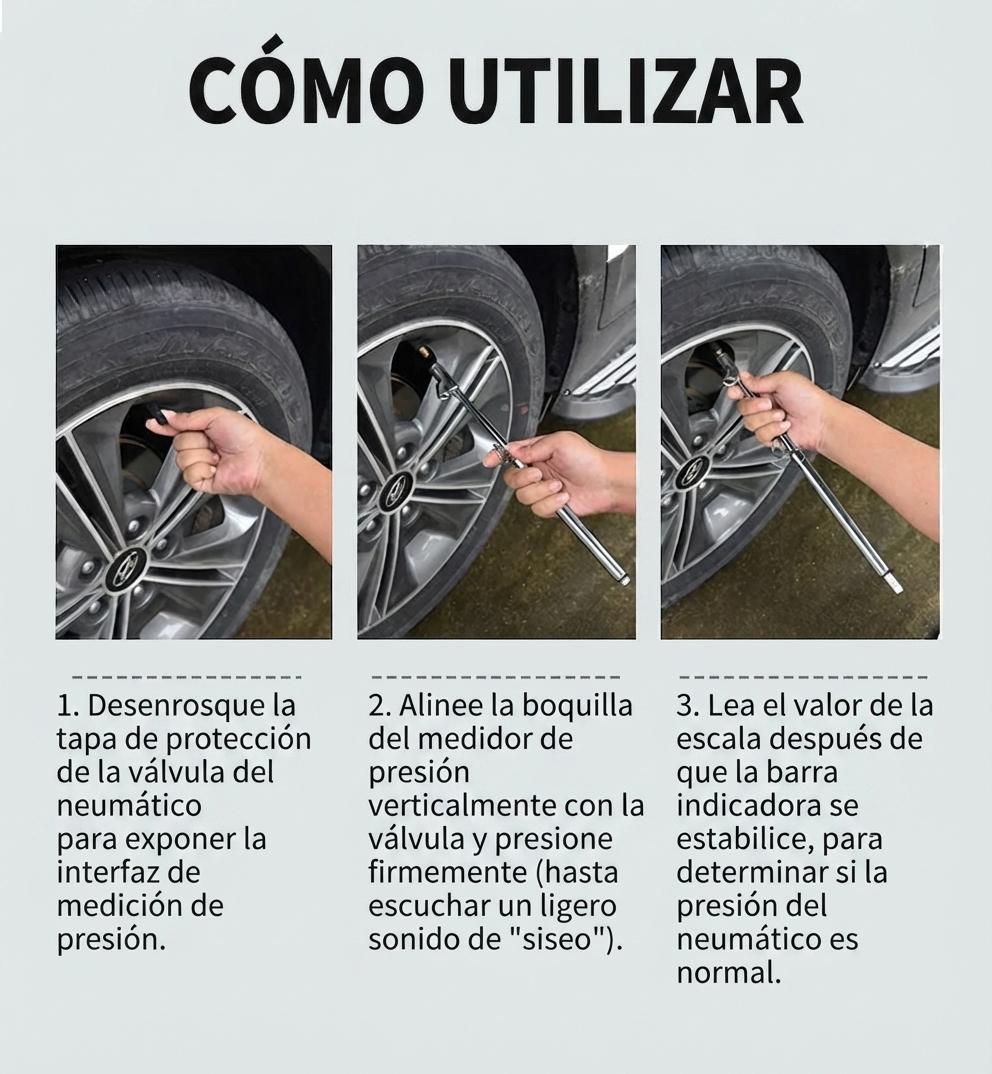 CÓMO UTILIZAR

1. Desenrosque la tapa de protección de la válvula del neumático para exponer la interfaz de medición de presión.

2. Alinee la boquilla del medidor de presión verticalmente con la válvula y presione firmemente (hasta escuchar un ligero sonido de "siseo").

3. Lea el valor de la escala después de que la barra indicadora se estabilice, para determinar si la presión del neumático es normal.