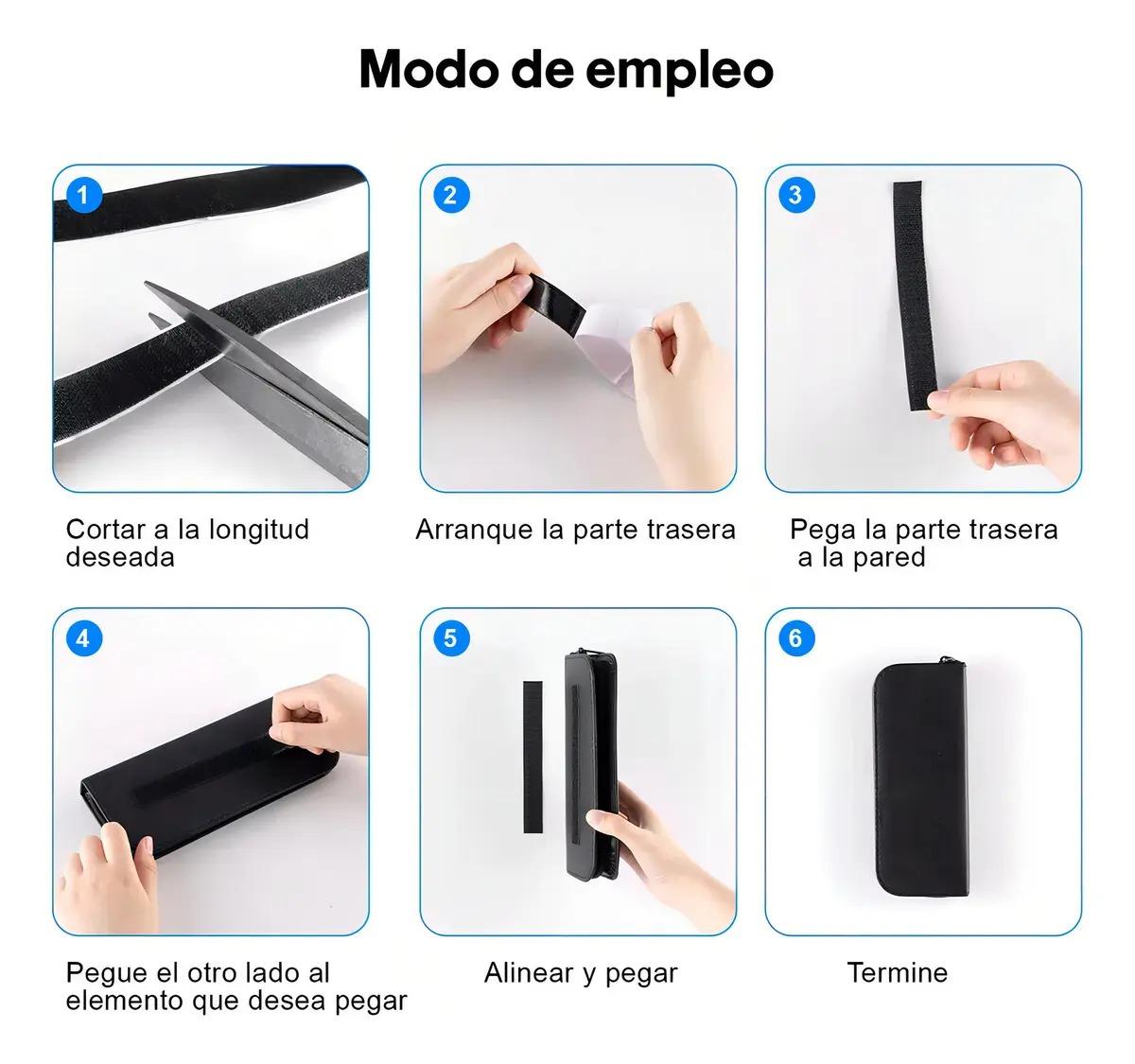 Modo de empleo

1

Cortar a la longitud deseada

2

Arranque la parte trasera

3

Pega la parte trasera a la pared

4

Pegue el otro lado al elemento que desea pegar

5

Alinear y pegar

6

Termine