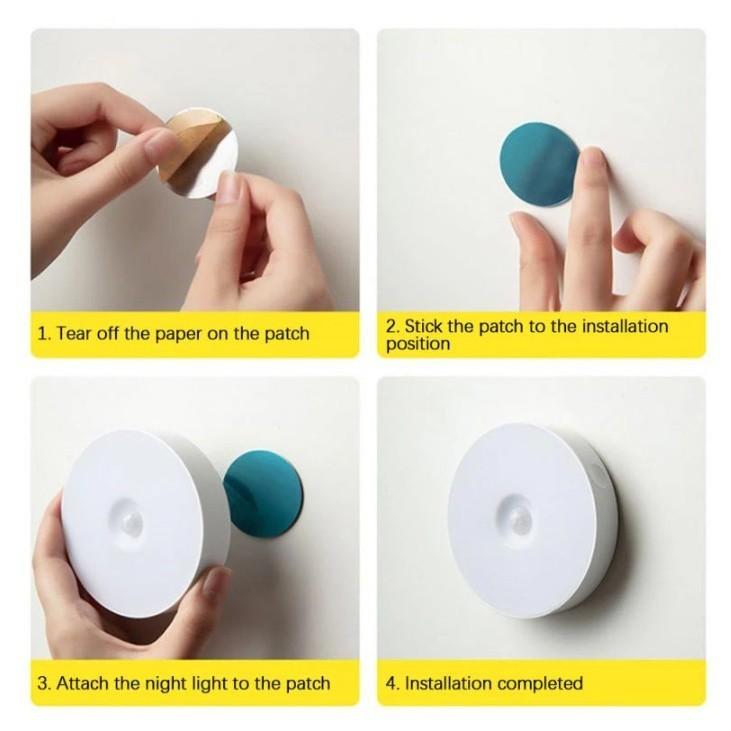 1. Tear off the paper on the patch

2. Stick the patch to the installation position

3. Attach the night light to the patch

4. Installation completed